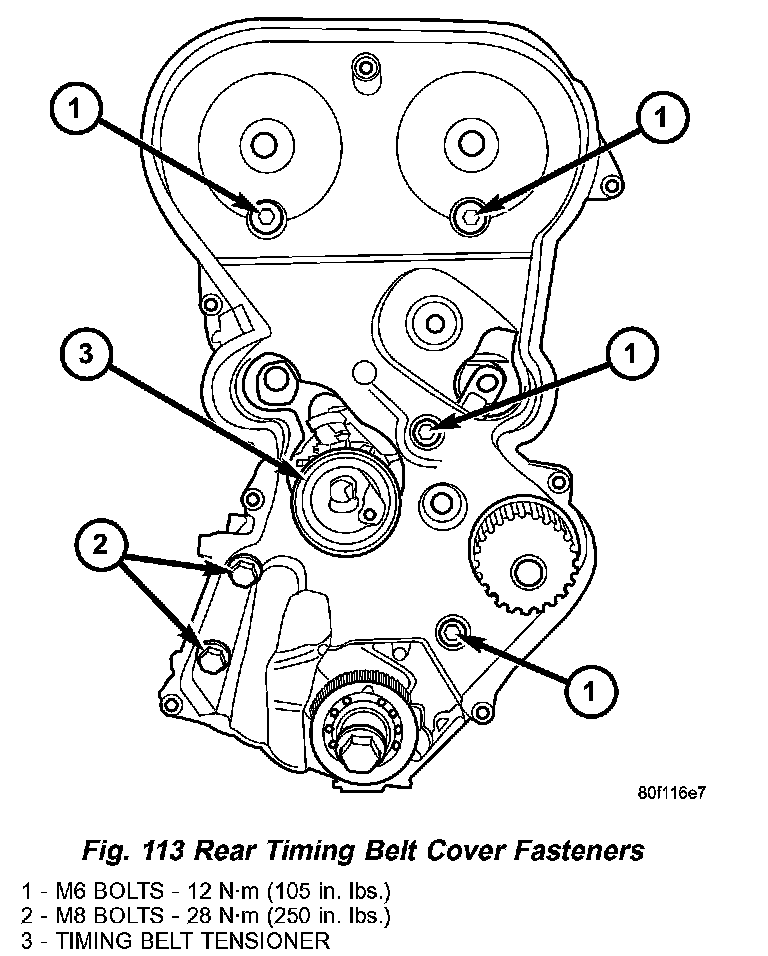 1
1
3
1
2
1
80f116e7

Fig. 113 Rear Timing Belt Cover Fasteners

1 - M6 BOLTS - 12 N·m (105 in. lbs.)
2 - M8 BOLTS - 28 N·m (250 in. lbs.)
3 - TIMING BELT TENSIONER