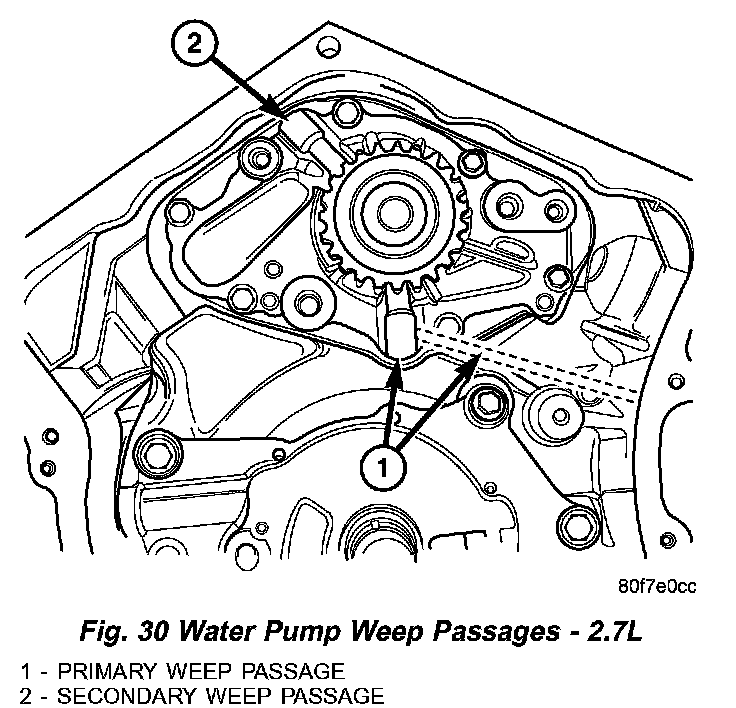 2

1

80f7e0cc

Fig. 30 Water Pump Weep Passages - 2.7L

1 - PRIMARY WEEP PASSAGE
2 - SECONDARY WEEP PASSAGE