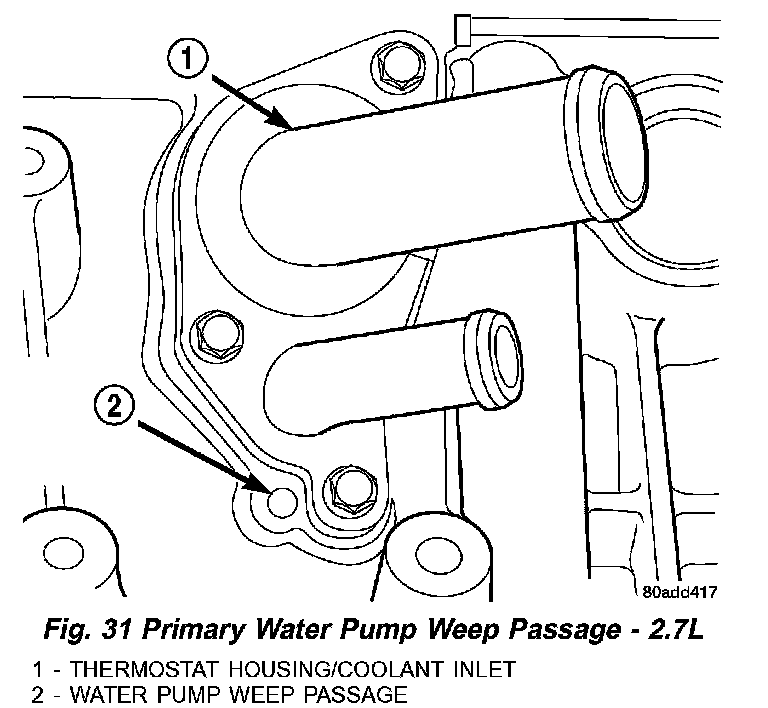 1

2

80add417

Fig. 31 Primary Water Pump Weep Passage - 2.7L

1 - THERMOSTAT HOUSING/COOLANT INLET
2 - WATER PUMP WEEP PASSAGE