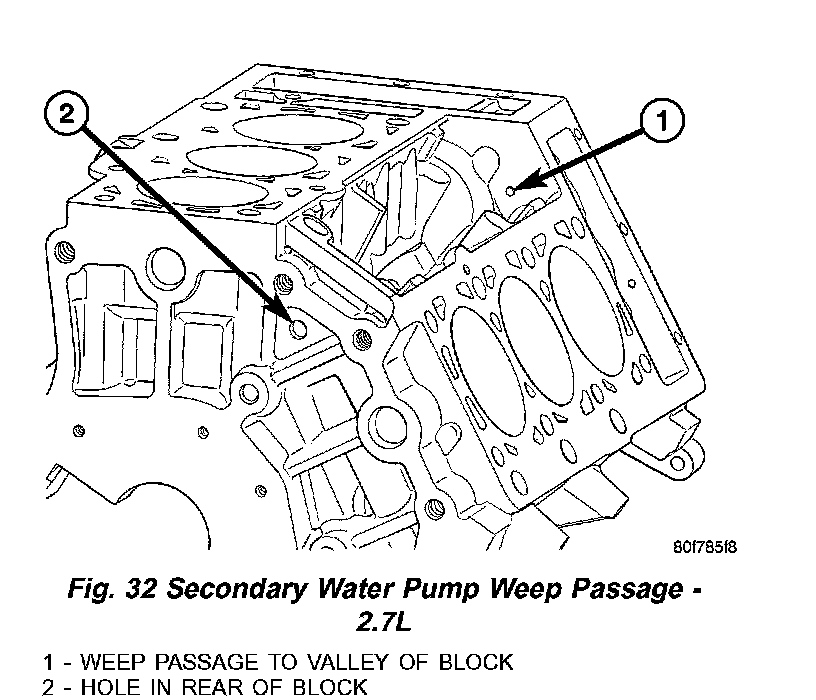 2

1

80f785f8

Fig. 32 Secondary Water Pump Weep Passage - 2.7L

1 - WEEP PASSAGE TO VALLEY OF BLOCK
2 - HOLE IN REAR OF BLOCK