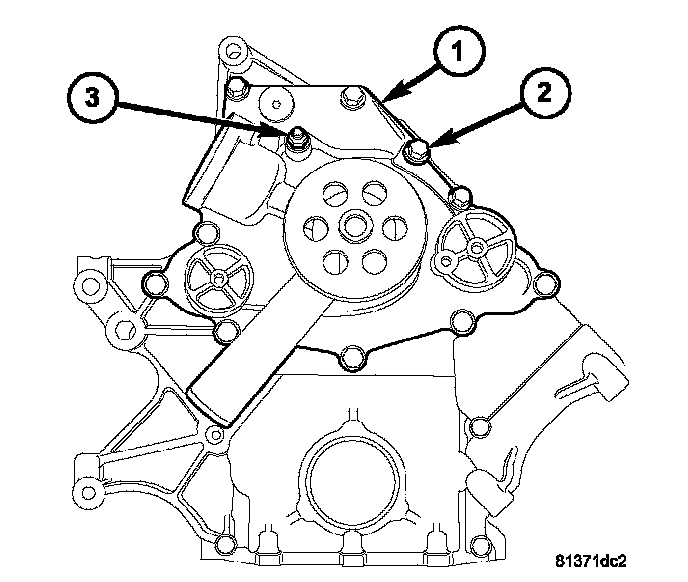 1
3
2
81371dc2