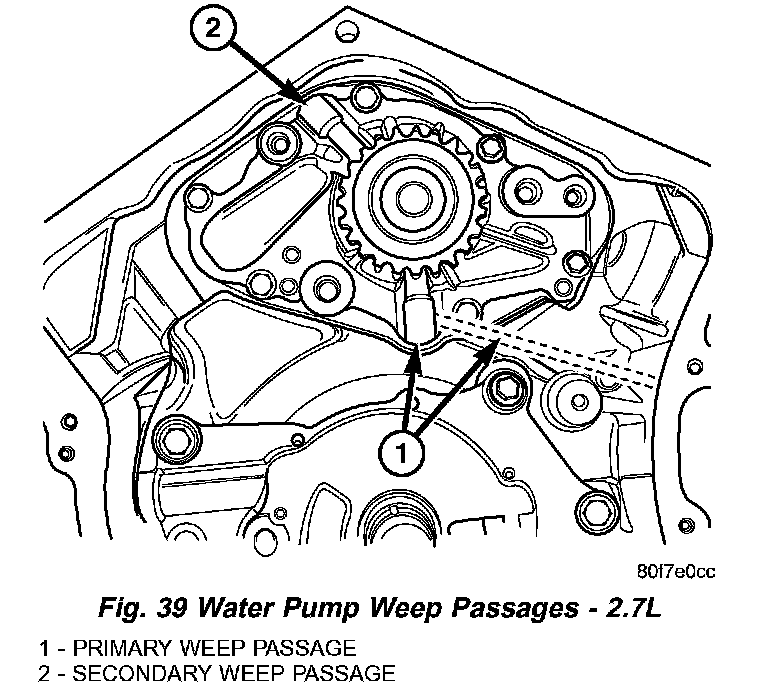 2

1

80f7e0cc

Fig. 39 Water Pump Weep Passages - 2.7L

1 - PRIMARY WEEP PASSAGE
2 - SECONDARY WEEP PASSAGE