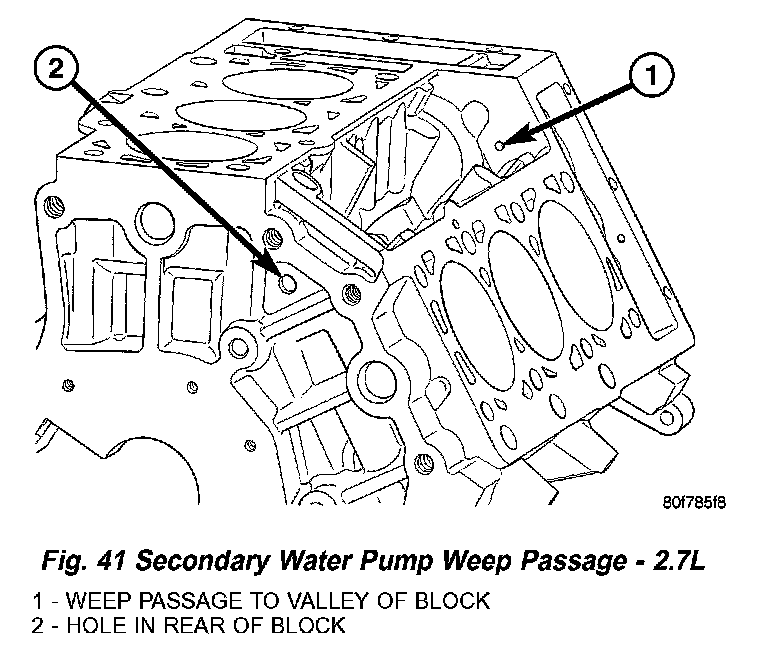 2

1

80f785f8

Fig. 41 Secondary Water Pump Weep Passage - 2.7L

1 - WEEP PASSAGE TO VALLEY OF BLOCK
2 - HOLE IN REAR OF BLOCK