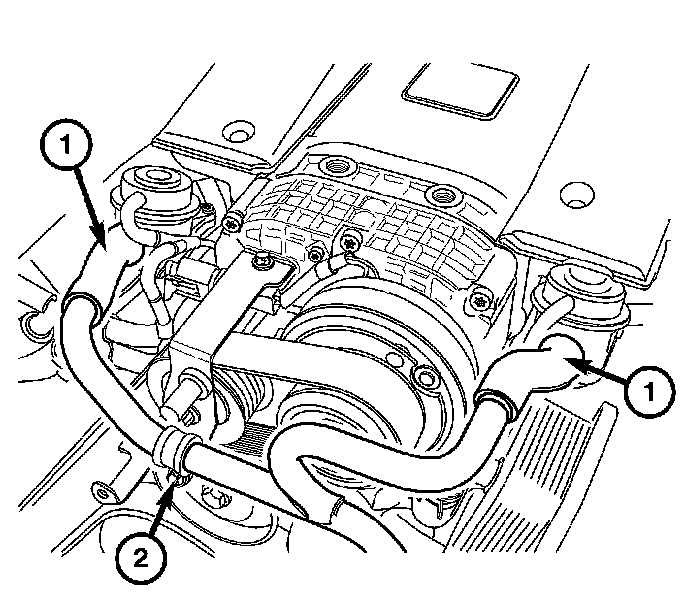 1
1
2