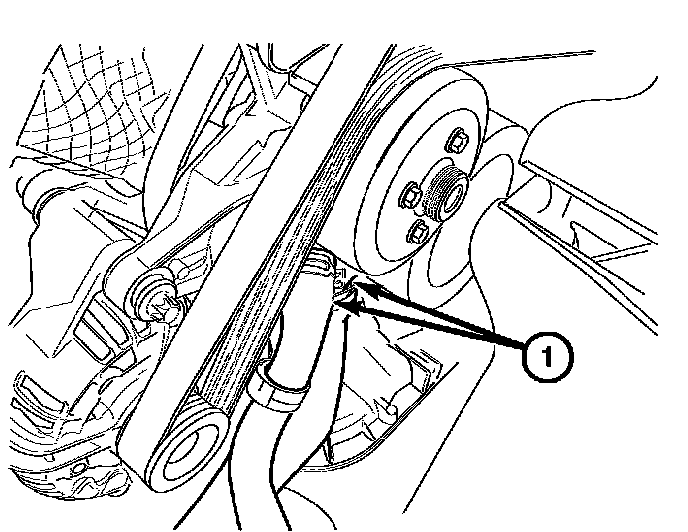 1