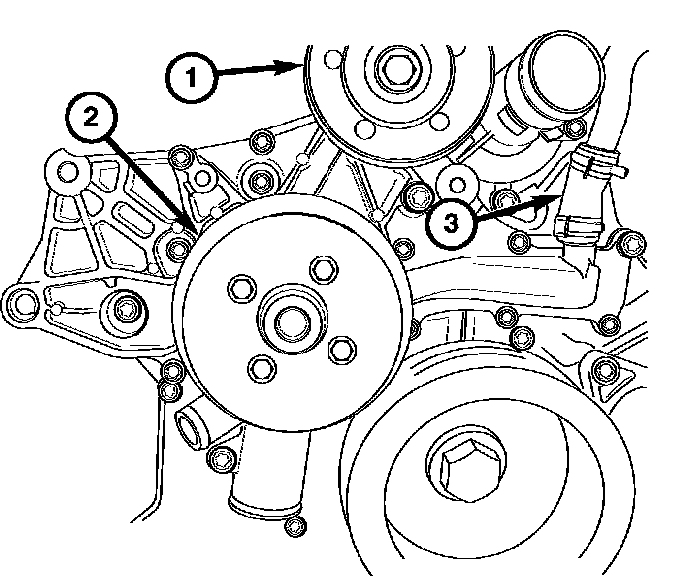 1
2
3