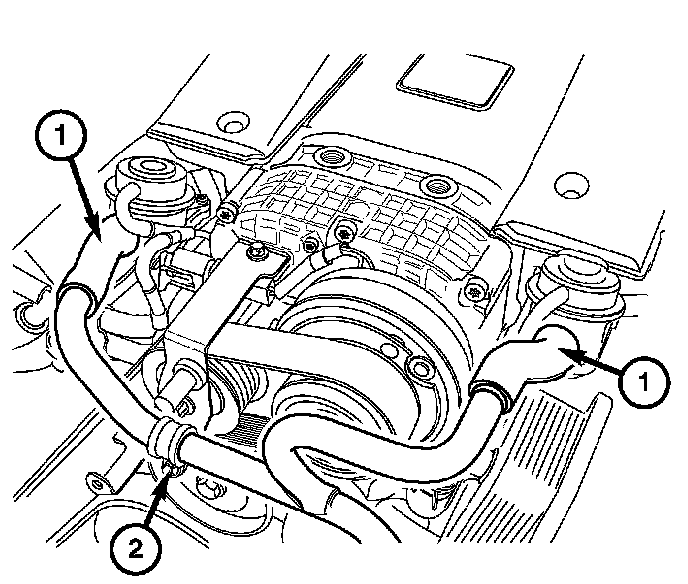 1
1
2