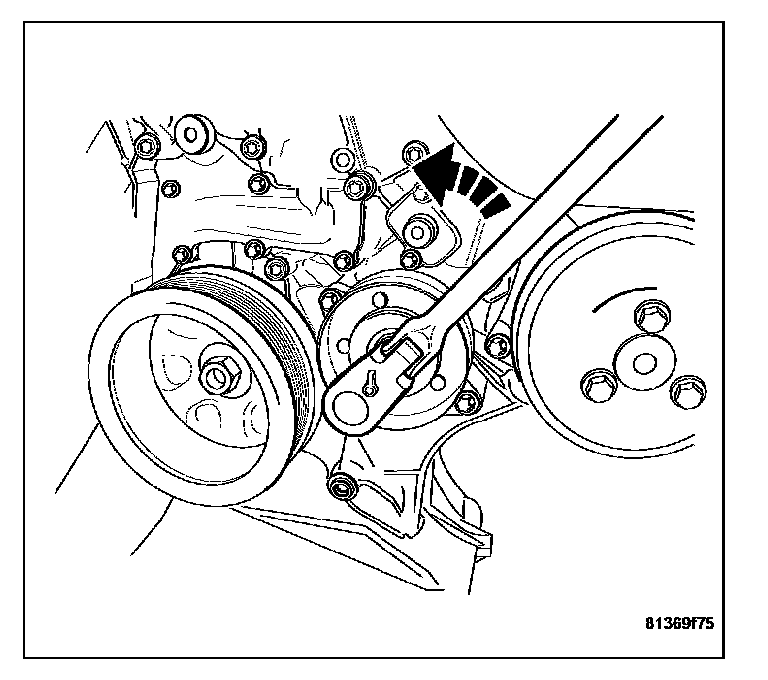 81369f75