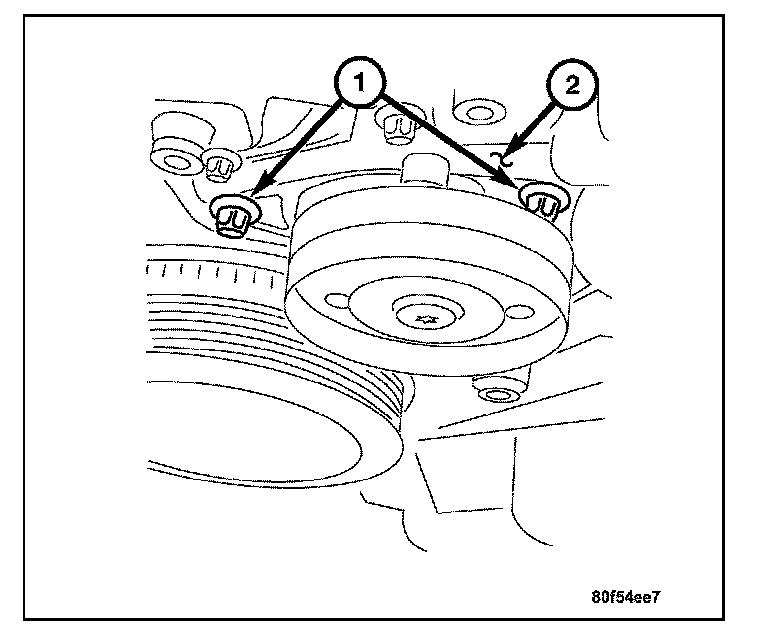 1
2
80f54ee7