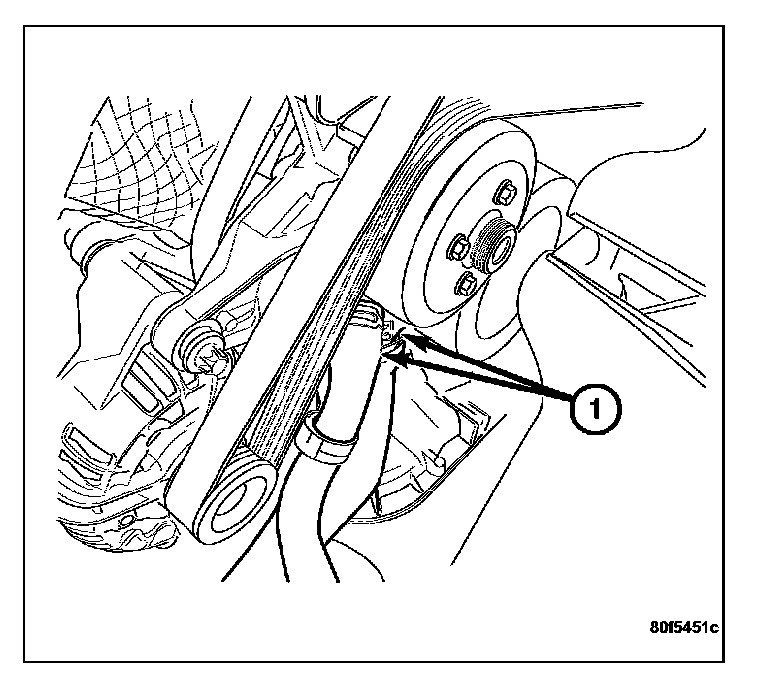 1

80f5451c