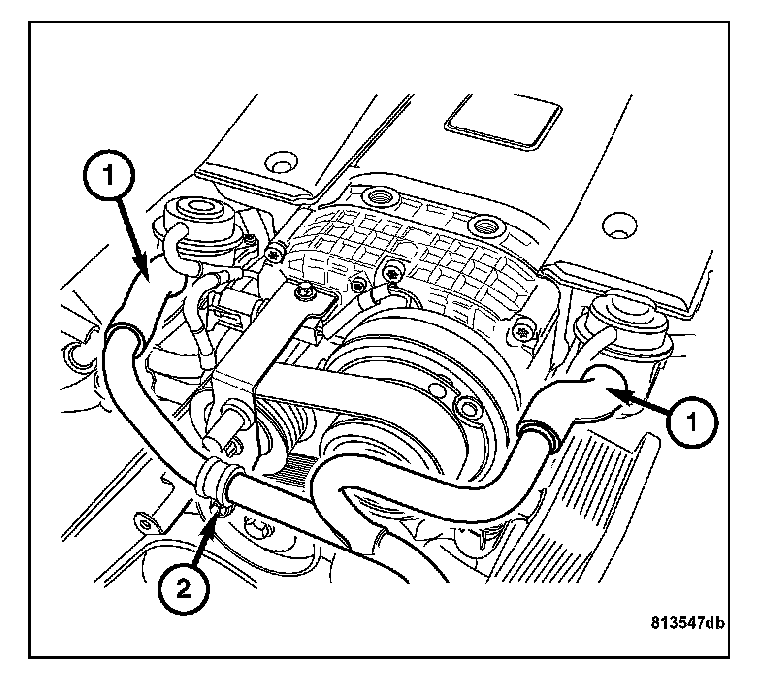 1
1
2
813547db