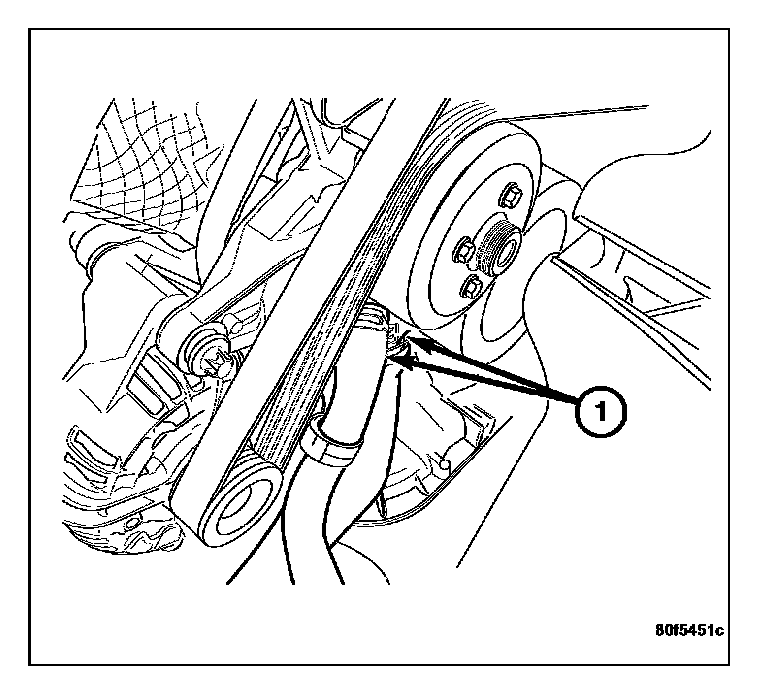 1

80f5451c