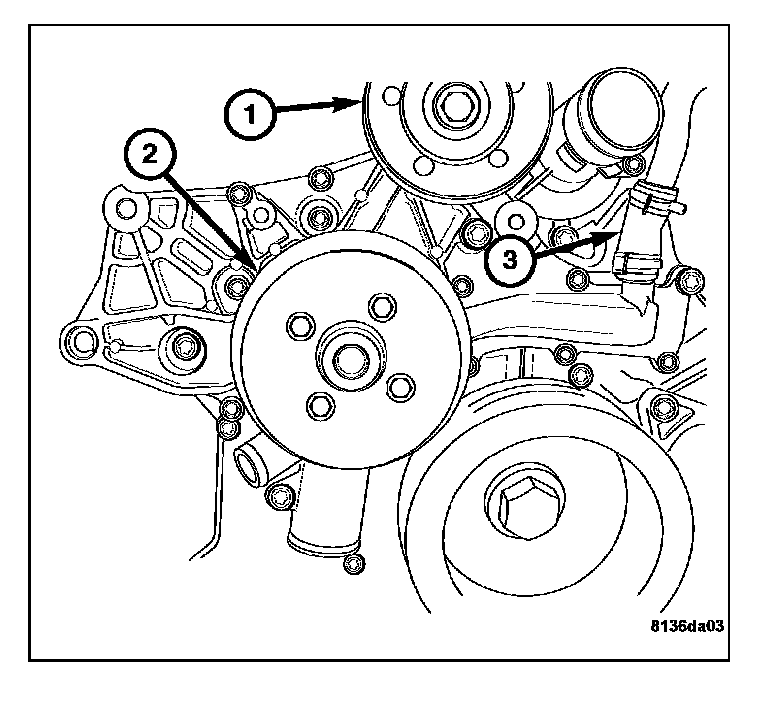 1
2
3
8136da03