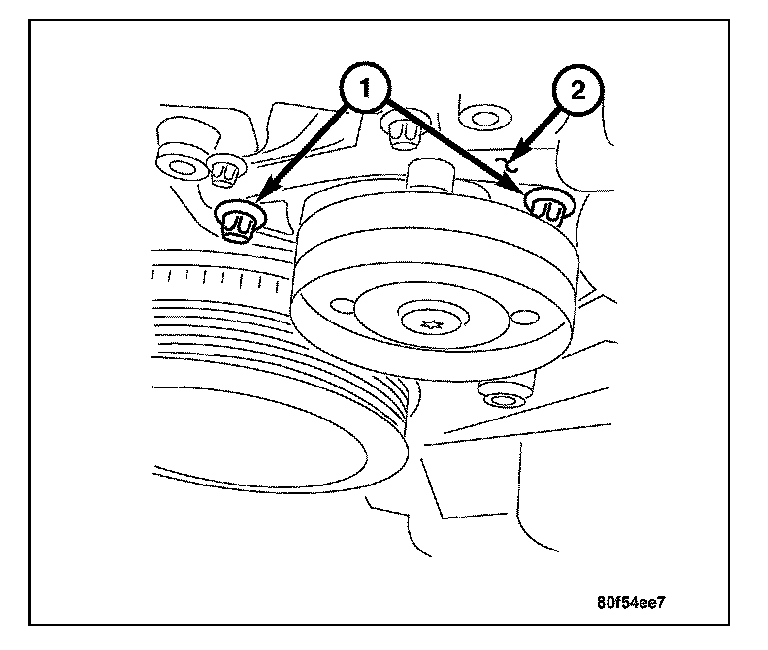 1
2
80f54ee7