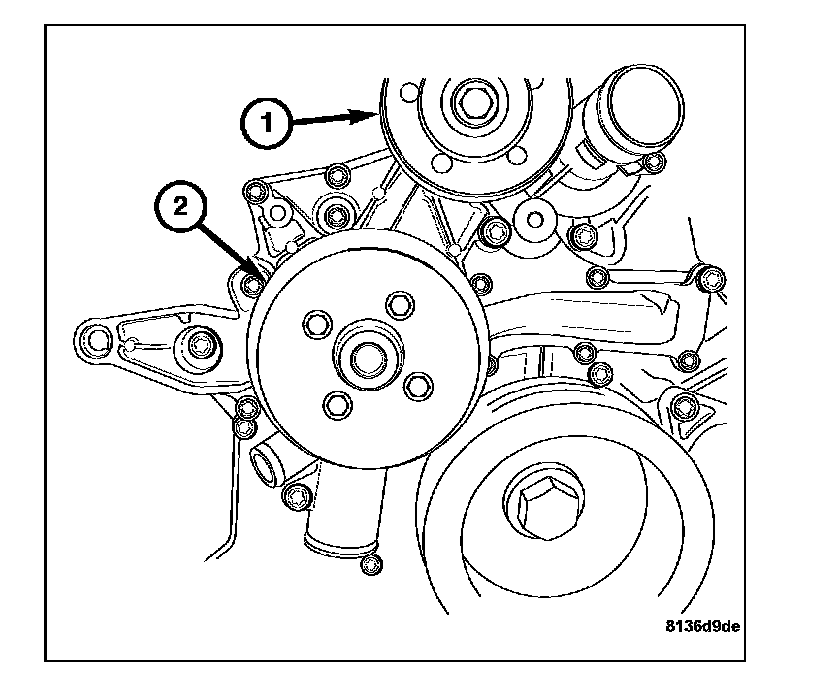 1

2

8136d9de