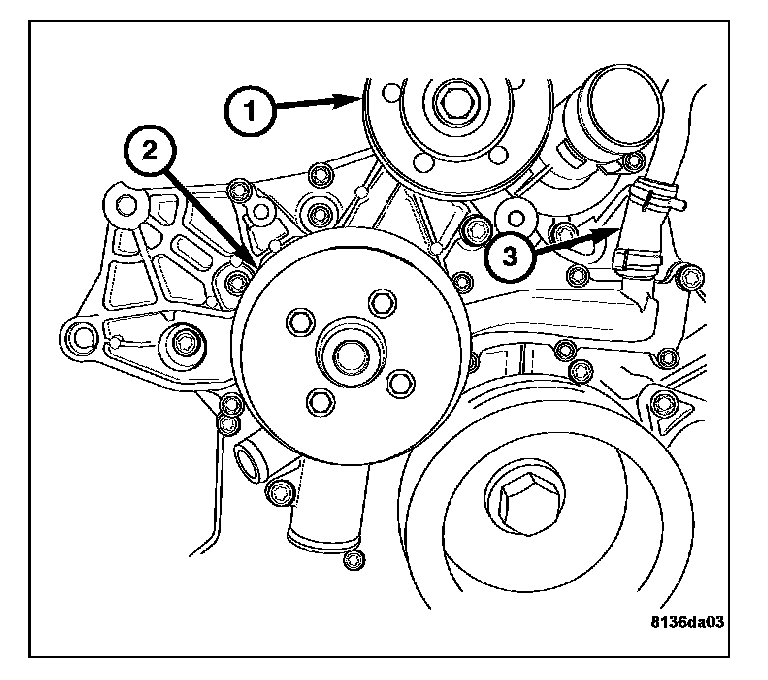 1
2
3
8136da03