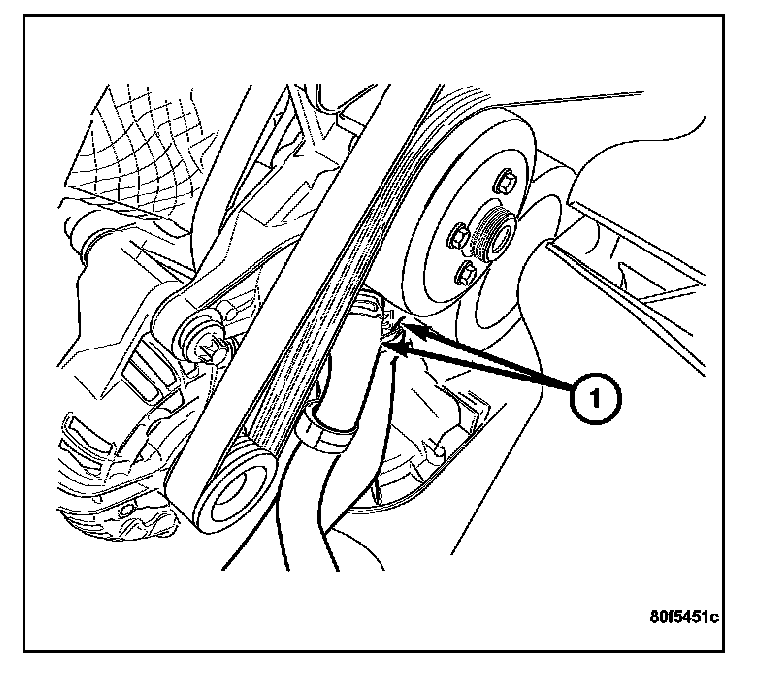 1

80f5451c