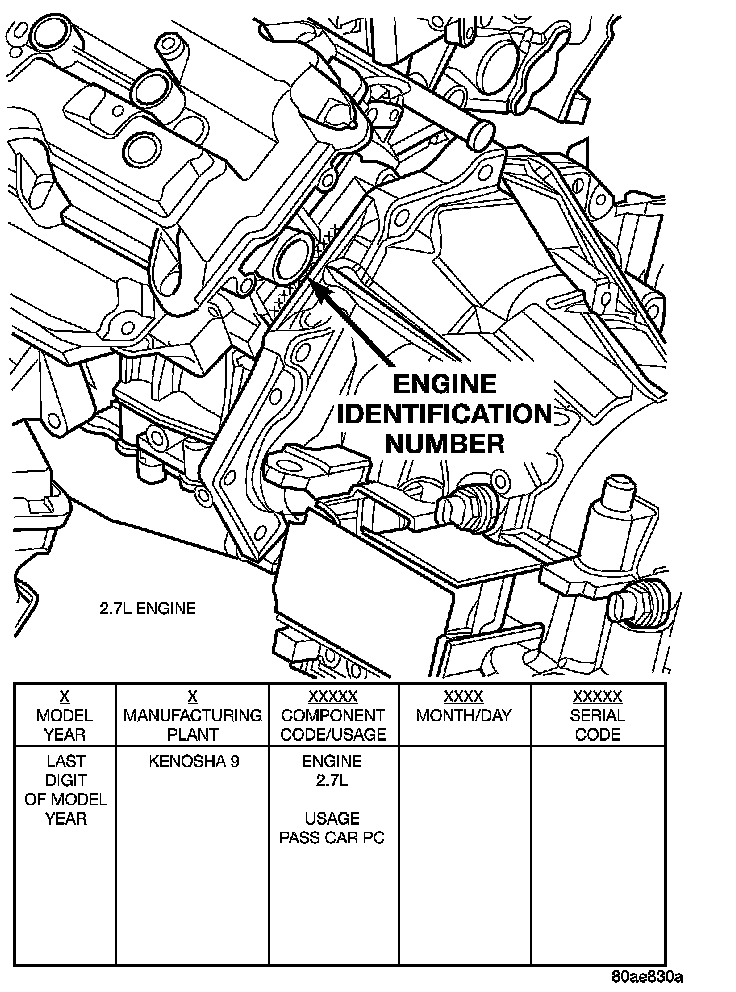 ENGINE IDENTIFICATION NUMBER

2.7L ENGINE

| X MODEL YEAR | X MANUFACTURING PLANT | XXXXX COMPONENT CODE/USAGE | XXXX MONTH/DAY | XXXXX SERIAL CODE |
|---|---|---|---|---|
| LAST DIGIT OF MODEL YEAR | KENOSHA 9 | ENGINE 2.7L USAGE PASS CAR PC | | |

80ae830a