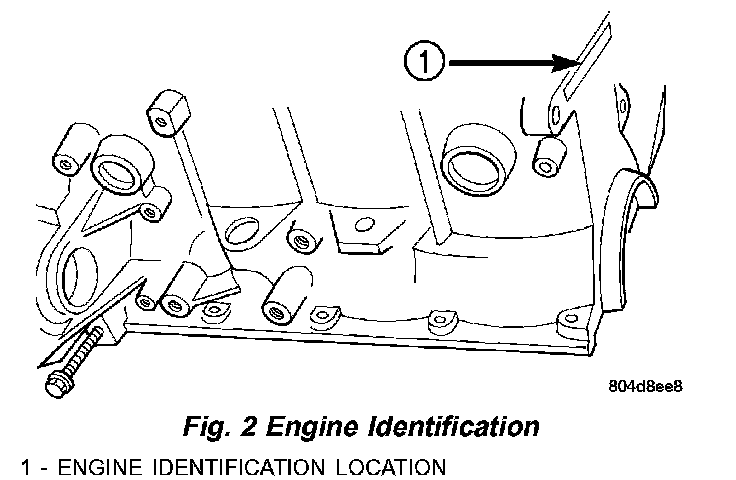 1

804d8ee8

Fig. 2 Engine Identification

1 - ENGINE IDENTIFICATION LOCATION