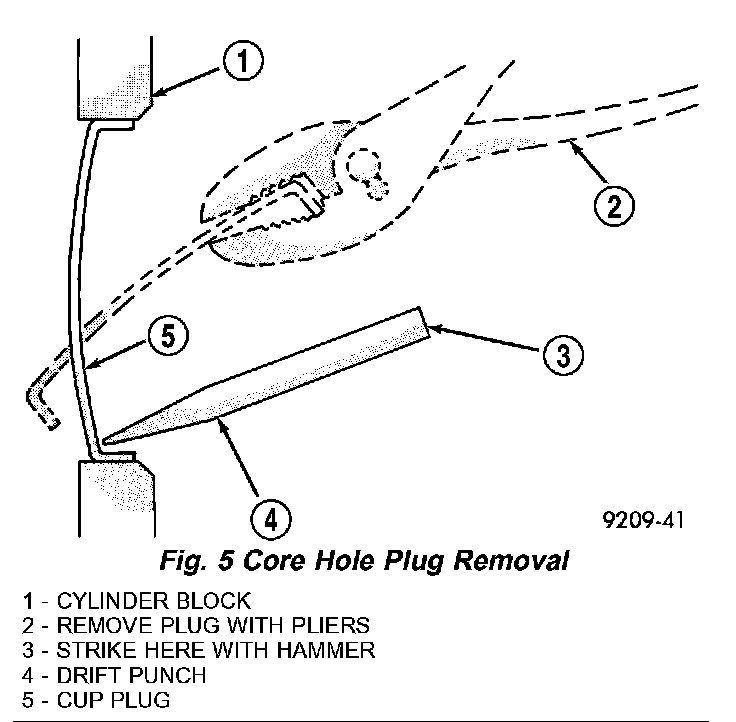 1

2

5

3

4

9209-41

Fig. 5 Core Hole Plug Removal

1 - CYLINDER BLOCK
2 - REMOVE PLUG WITH PLIERS
3 - STRIKE HERE WITH HAMMER
4 - DRIFT PUNCH
5 - CUP PLUG