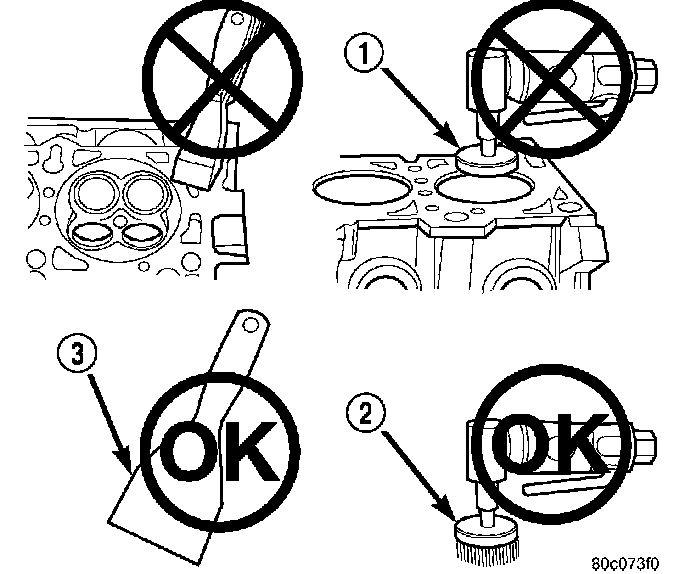 1

3

OK

2

OK

80c073f0