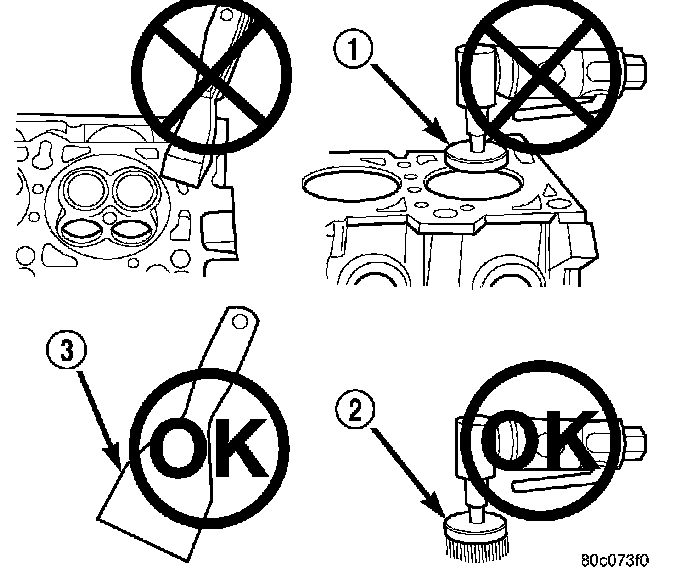 1

3

OK

2

OK

80c073f0