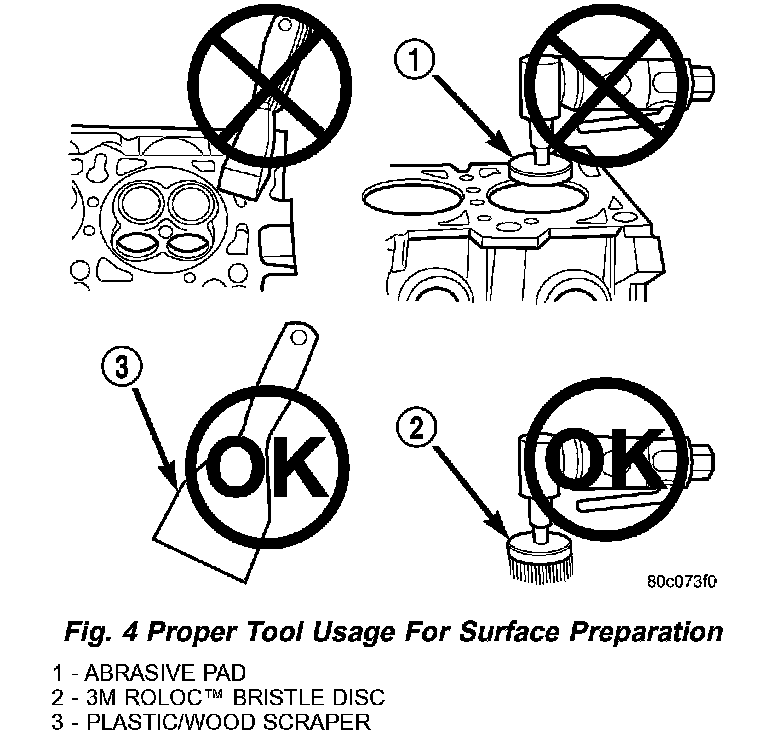 1

3

OK

2

OK

80c073f0

Fig. 4 Proper Tool Usage For Surface Preparation

1 - ABRASIVE PAD
2 - 3M ROLOC™ BRISTLE DISC
3 - PLASTIC/WOOD SCRAPER