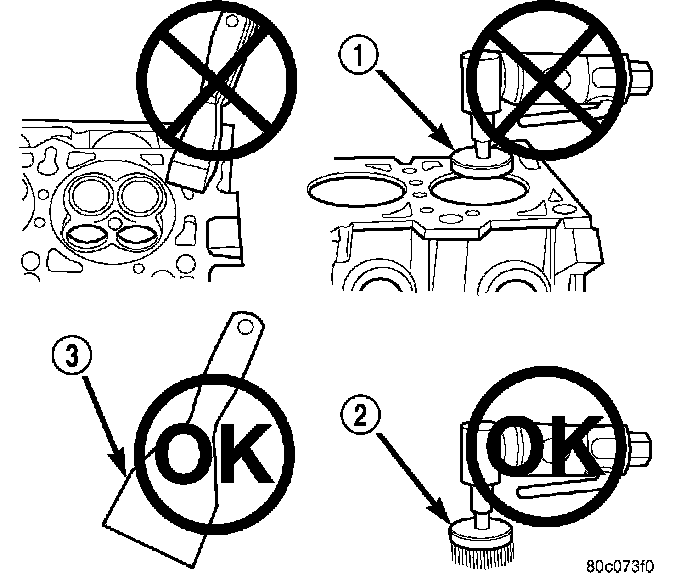 1

3

OK

2

OK

80c073f0