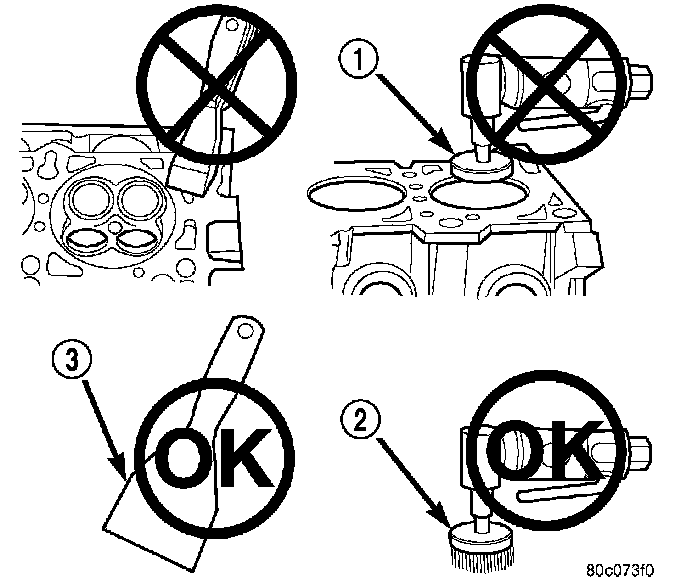 1

3

OK

2

OK

80c073f0