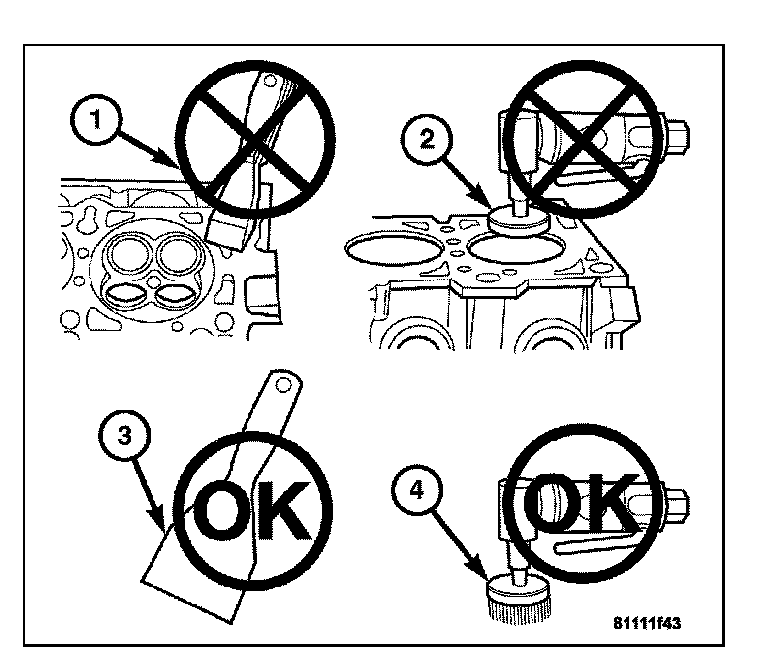 1

2

3

OK

4

OK

81111f43