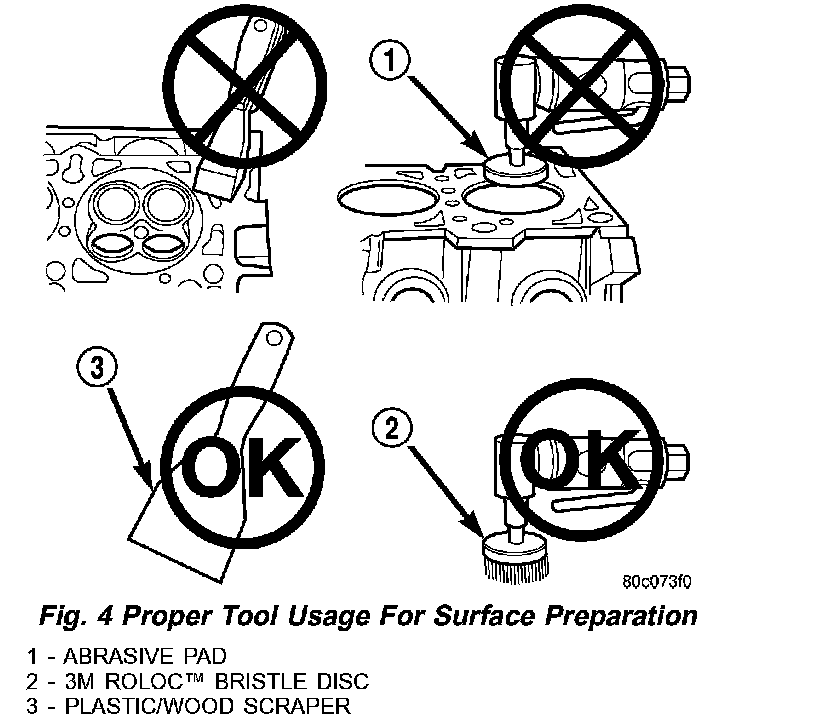 1

3

OK

2

OK

80c073f0

Fig. 4 Proper Tool Usage For Surface Preparation

1 - ABRASIVE PAD
2 - 3M ROLOC™ BRISTLE DISC
3 - PLASTIC/WOOD SCRAPER