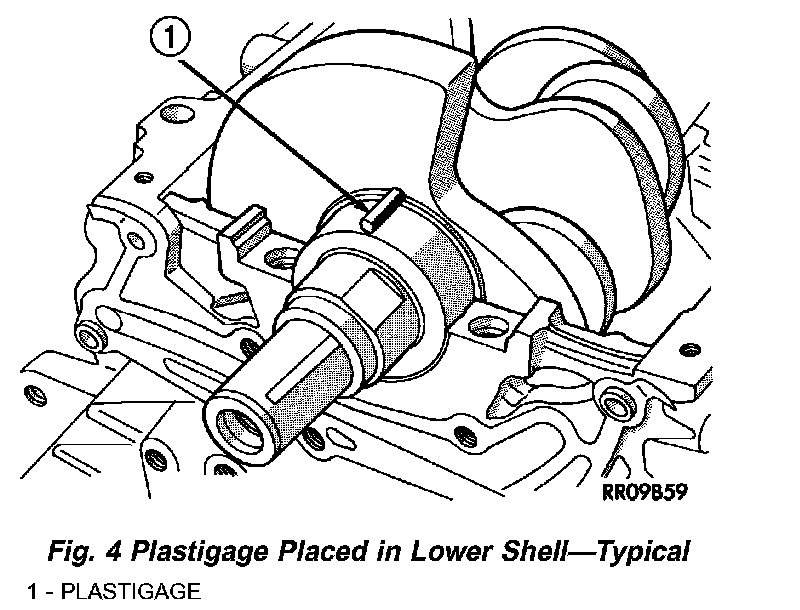 1

RR09B59

Fig. 4 Plastigage Placed in Lower Shell—Typical

1 - PLASTIGAGE