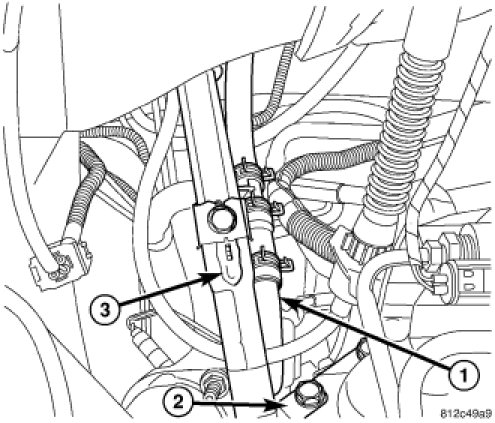 3

1

2

812c49a9