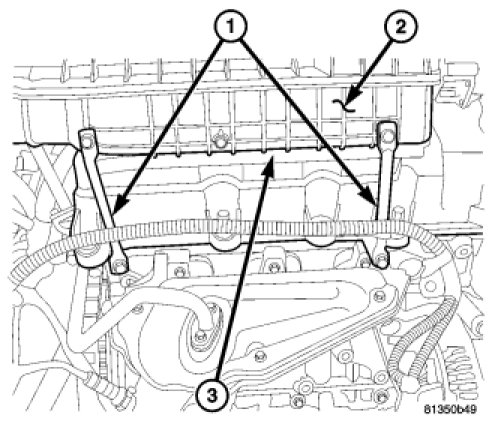 1
2
3
81350b49