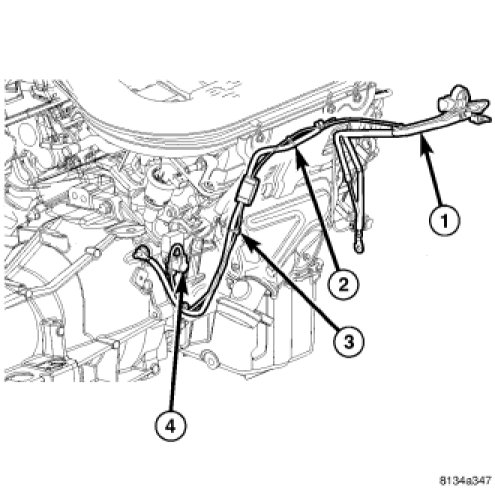 1
2
3
4
8134a347