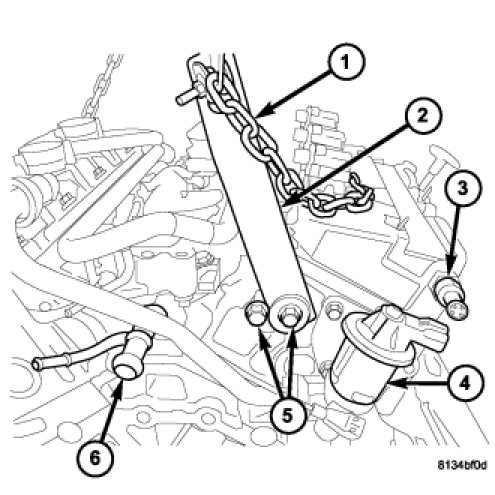 1
2
3
4
5
6
8134bf0d