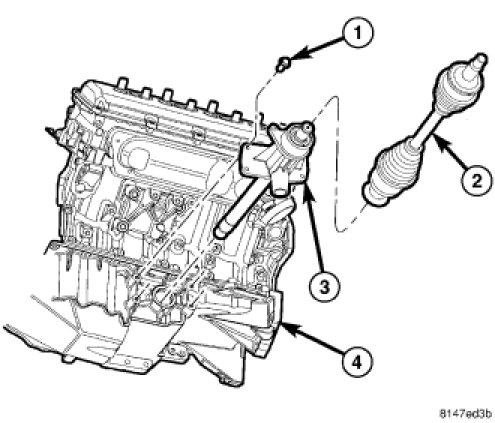 1
2
3
4
8147ed3b