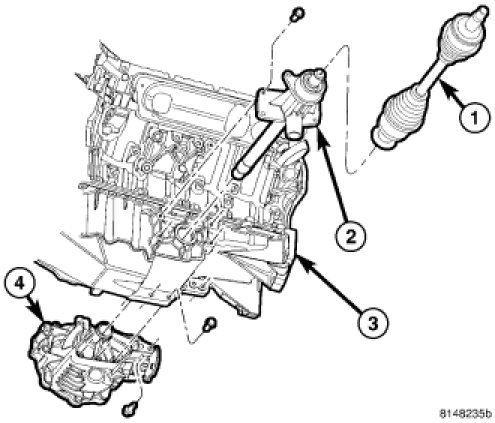 1
2
3
4
8148235b