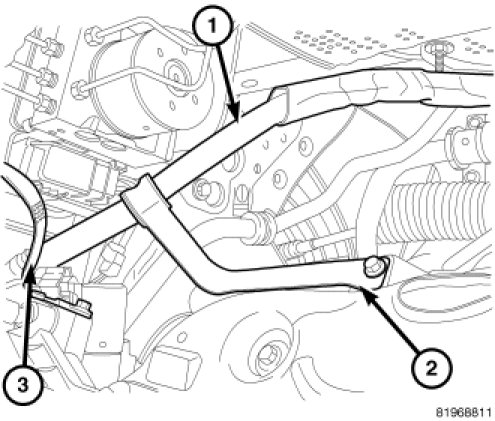 1
2
3
81968811