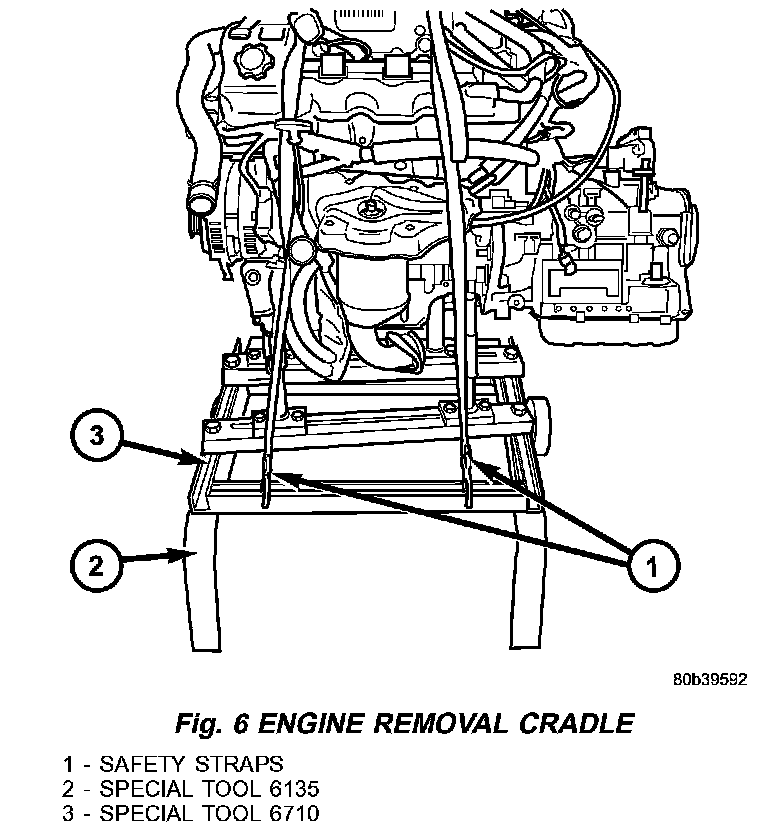 3

2

1

80b39592

Fig. 6 ENGINE REMOVAL CRADLE

1 - SAFETY STRAPS
2 - SPECIAL TOOL 6135
3 - SPECIAL TOOL 6710