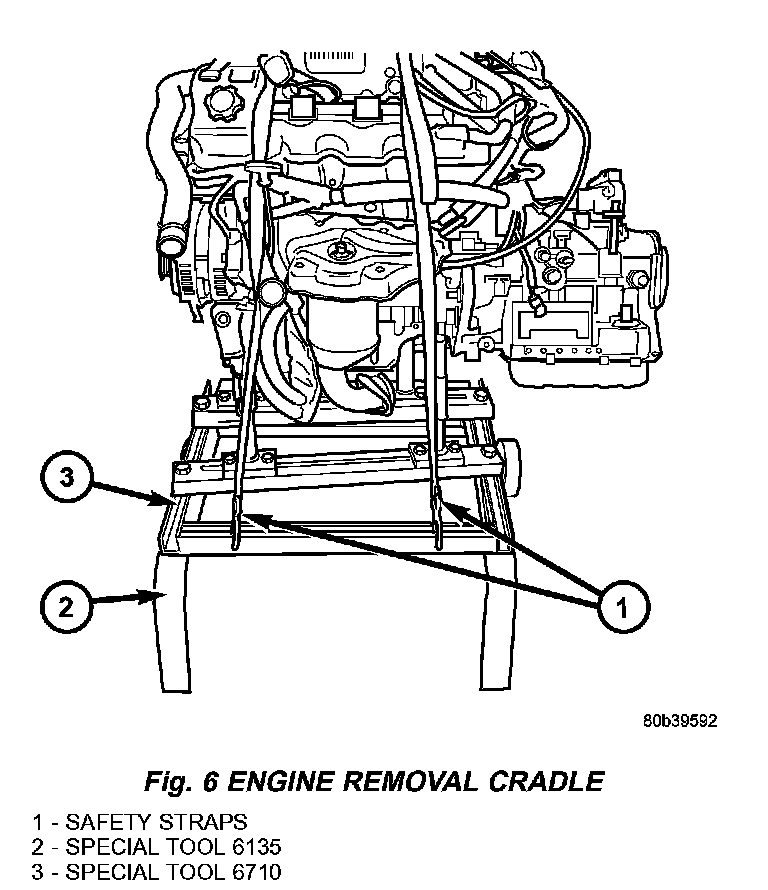 3

2

1

80b39592

Fig. 6 ENGINE REMOVAL CRADLE

1 - SAFETY STRAPS
2 - SPECIAL TOOL 6135
3 - SPECIAL TOOL 6710