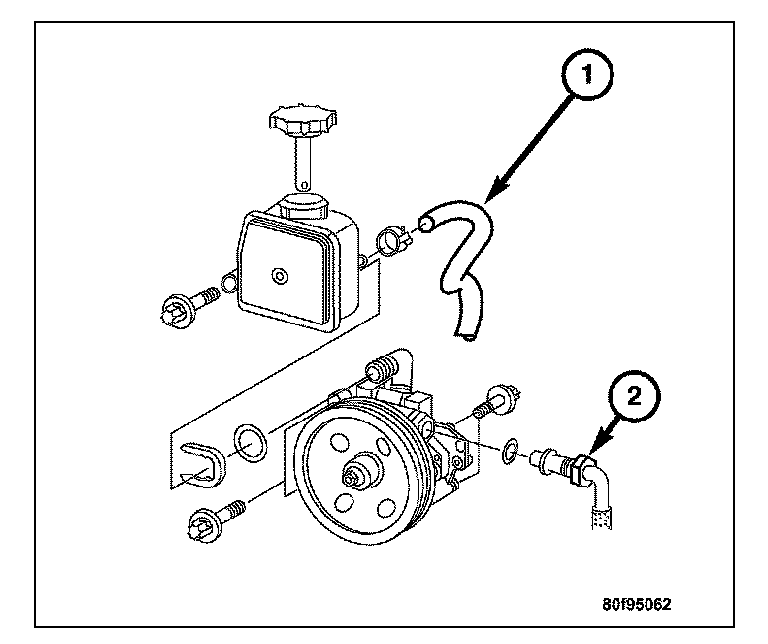 1

2

80f95062