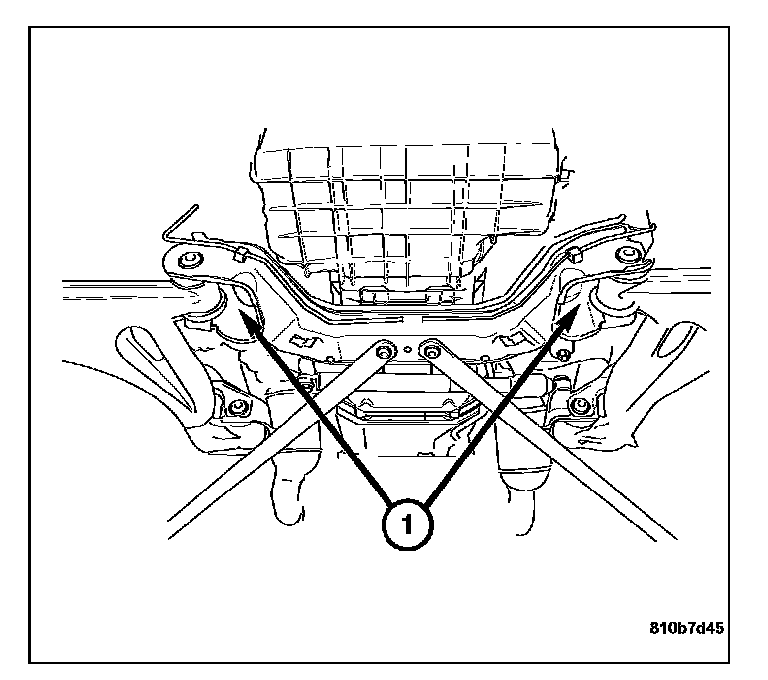 1

810b7d45