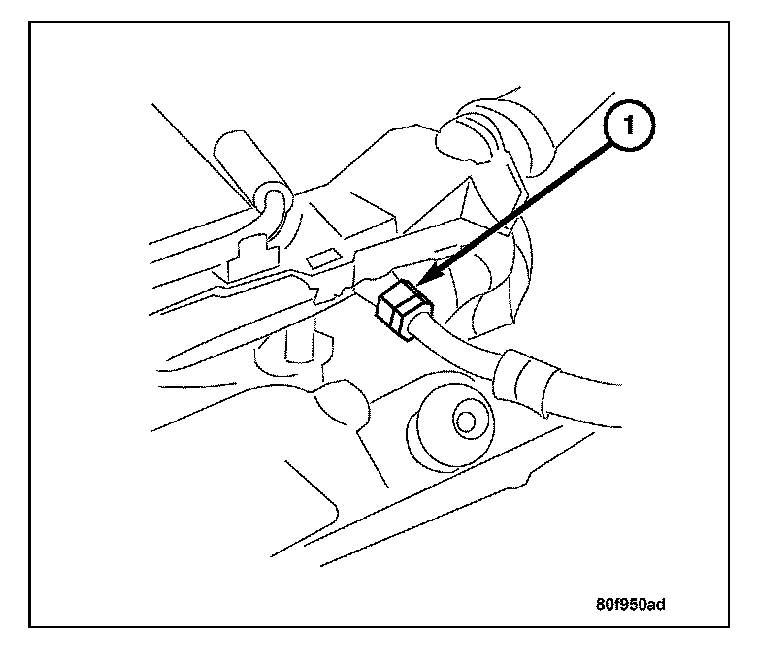 1

80f950ad