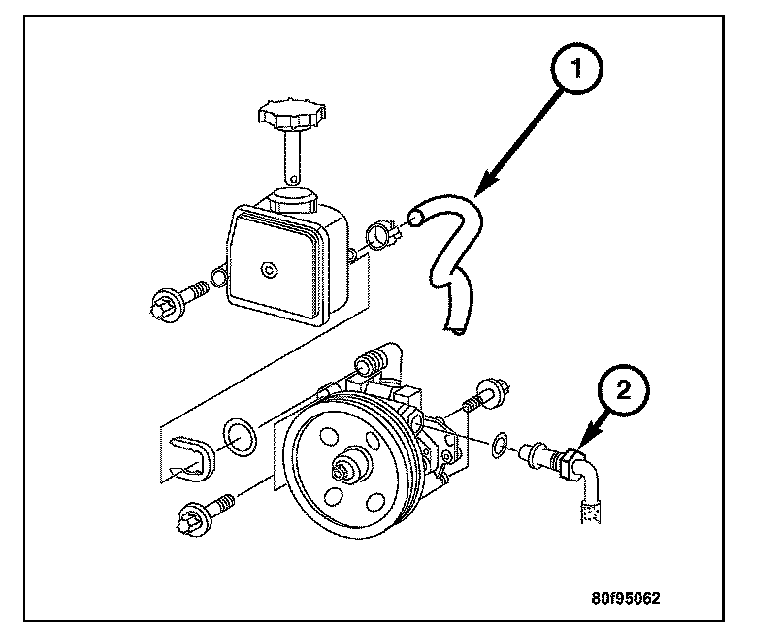 1
2
80f95062