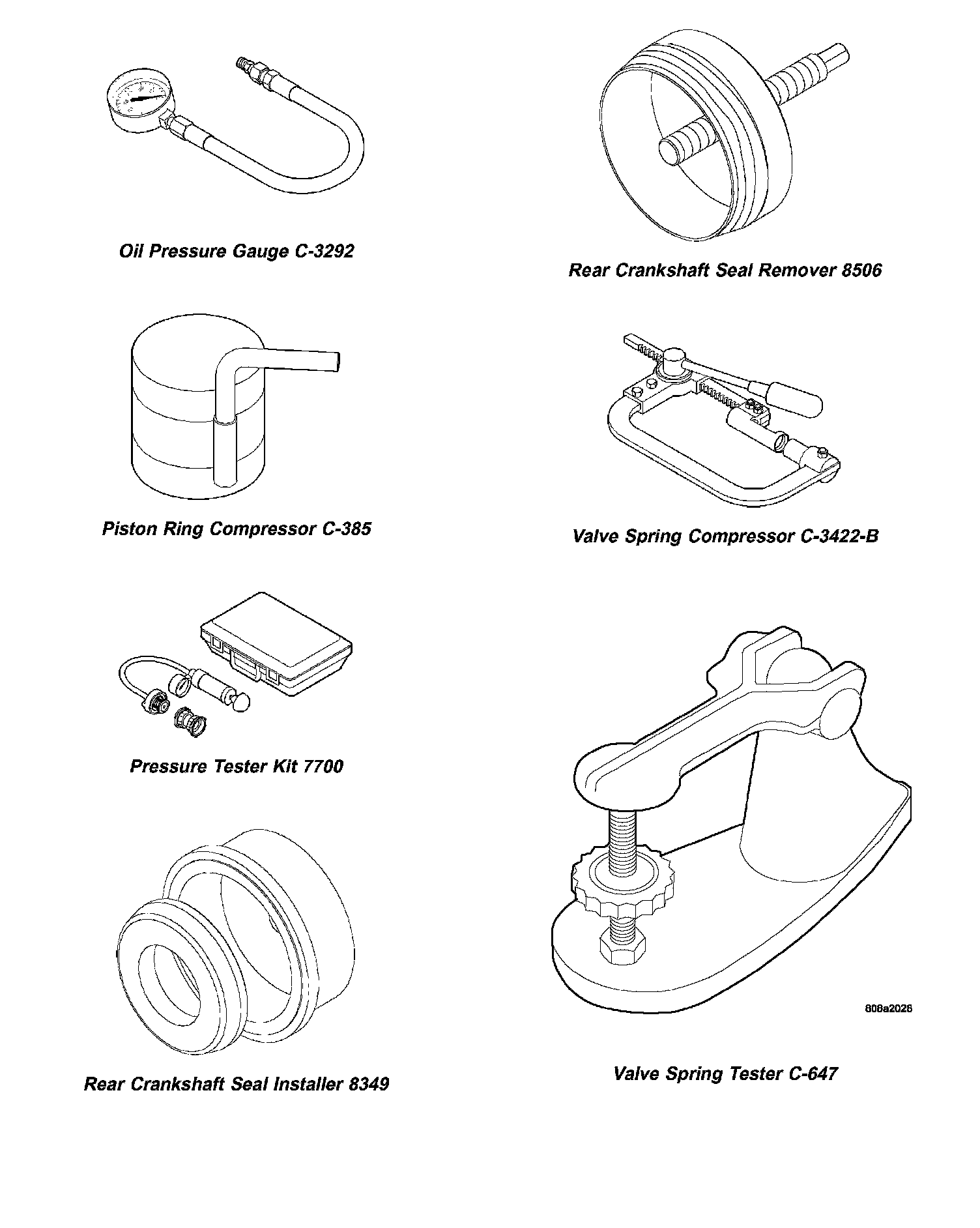 Oil Pressure Gauge C-3292

Piston Ring Compressor C-385

Pressure Tester Kit 7700

Rear Crankshaft Seal Installer 8349

Rear Crankshaft Seal Remover 8506

Valve Spring Compressor C-3422-B

808a2028

Valve Spring Tester C-647