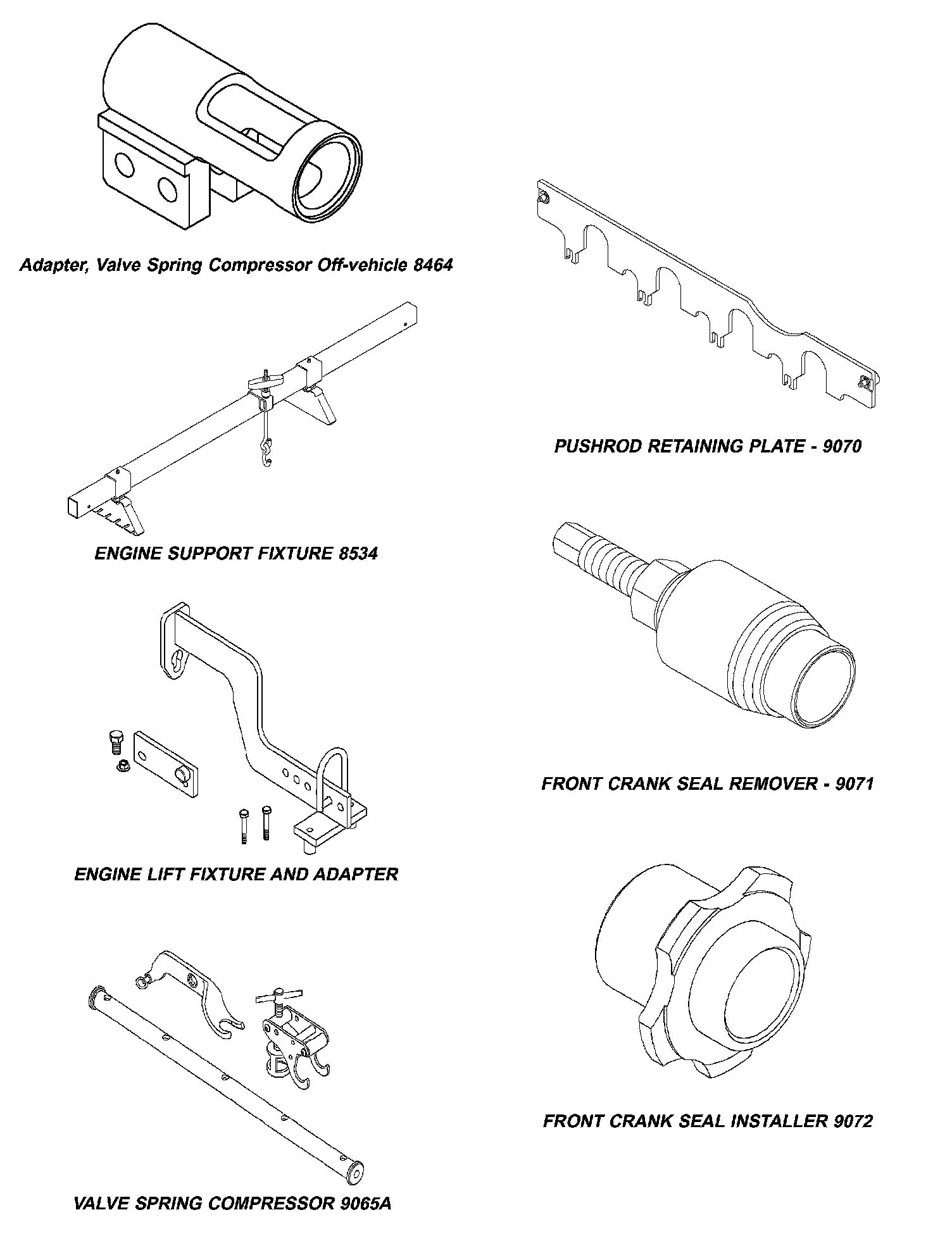 Adapter, Valve Spring Compressor Off-vehicle 8464

ENGINE SUPPORT FIXTURE 8534

ENGINE LIFT FIXTURE AND ADAPTER

VALVE SPRING COMPRESSOR 9065A

PUSHROD RETAINING PLATE - 9070

FRONT CRANK SEAL REMOVER - 9071

FRONT CRANK SEAL INSTALLER 9072