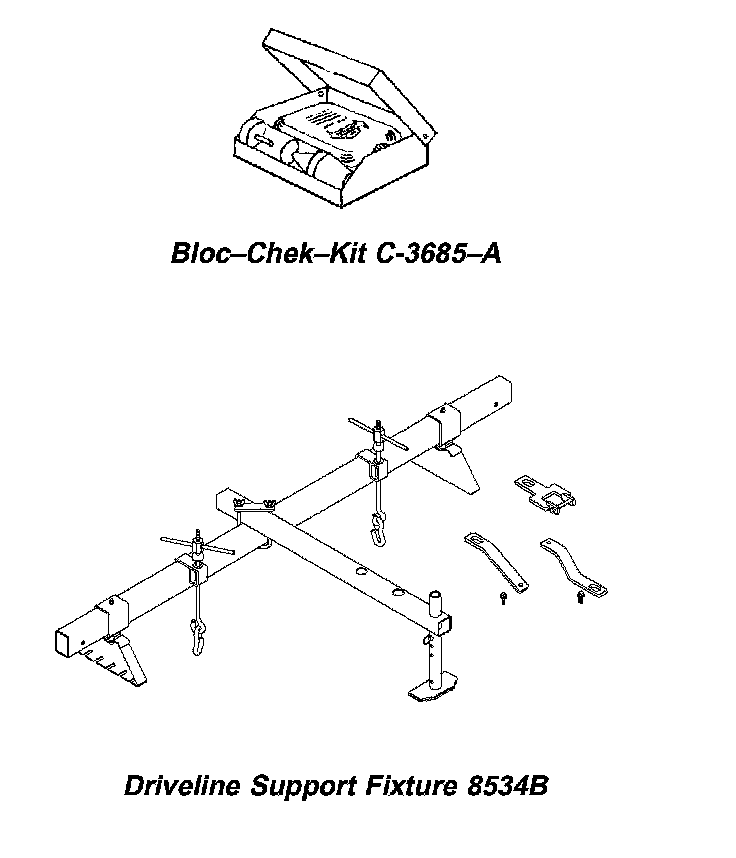 Bloc–Chek–Kit C-3685–A

Driveline Support Fixture 8534B