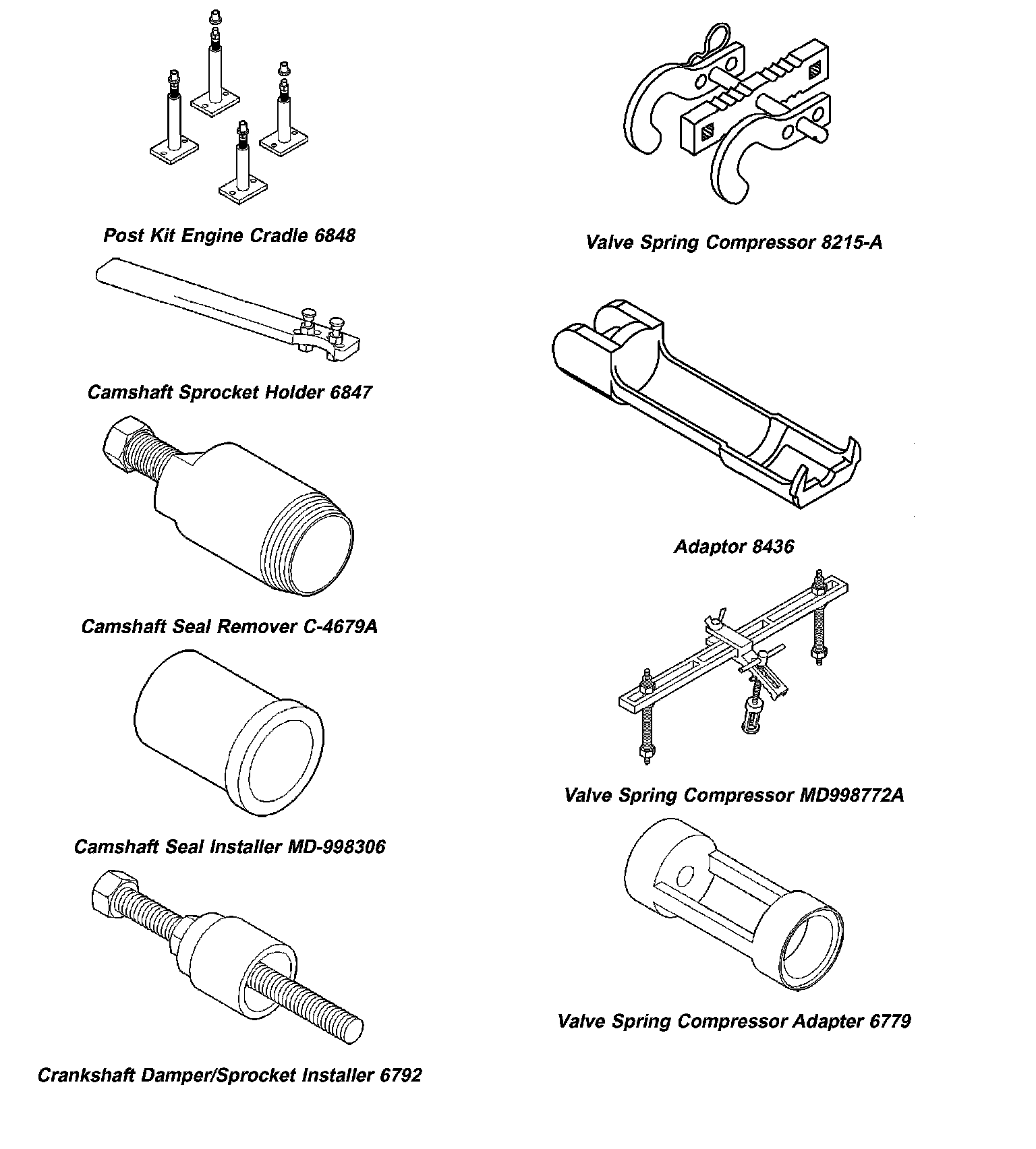 Post Kit Engine Cradle 6848

Camshaft Sprocket Holder 6847

Camshaft Seal Remover C-4679A

Camshaft Seal Installer MD-998306

Crankshaft Damper/Sprocket Installer 6792

Valve Spring Compressor 8215-A

Adaptor 8436

Valve Spring Compressor MD998772A

Valve Spring Compressor Adapter 6779