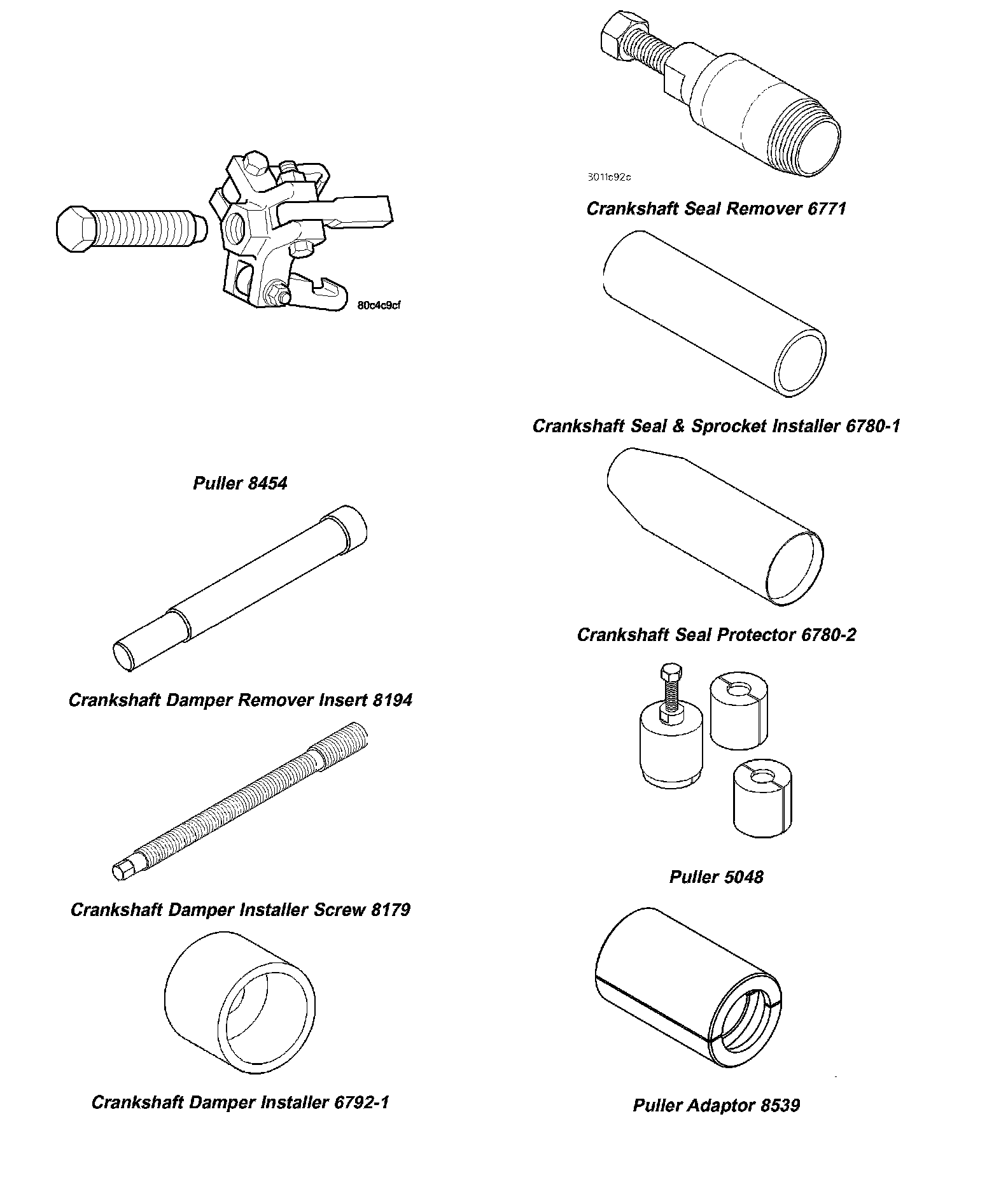 80c4c9cf

Puller 8454

Crankshaft Damper Remover Insert 8194

Crankshaft Damper Installer Screw 8179

Crankshaft Damper Installer 6792-1

3011c92c

Crankshaft Seal Remover 6771

Crankshaft Seal & Sprocket Installer 6780-1

Crankshaft Seal Protector 6780-2

Puller 5048

Puller Adaptor 8539